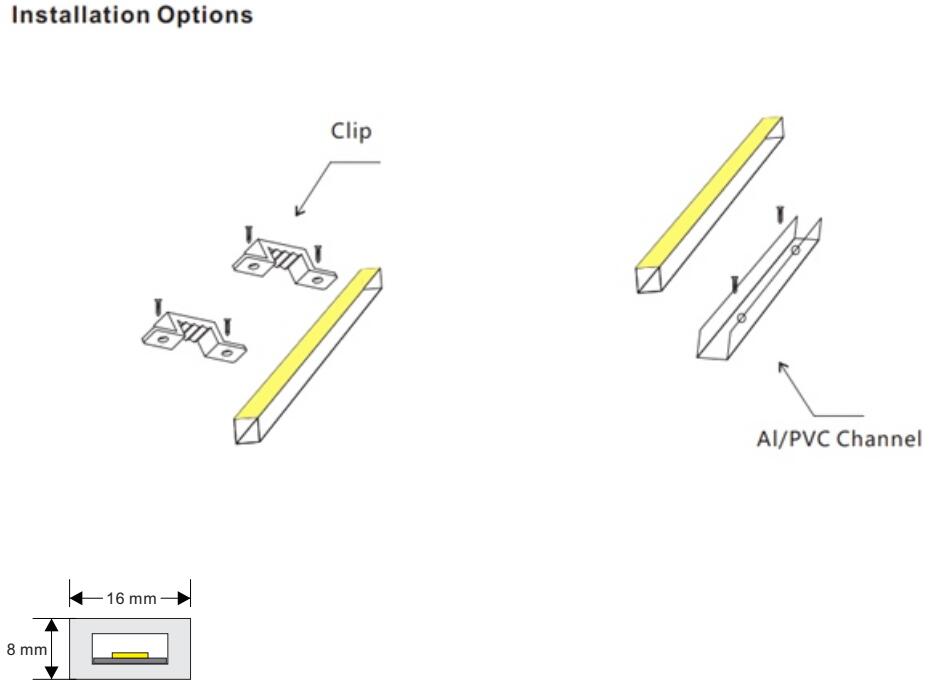 Installation Options

Clip

Al/PVC Channel

16 mm

8 mm